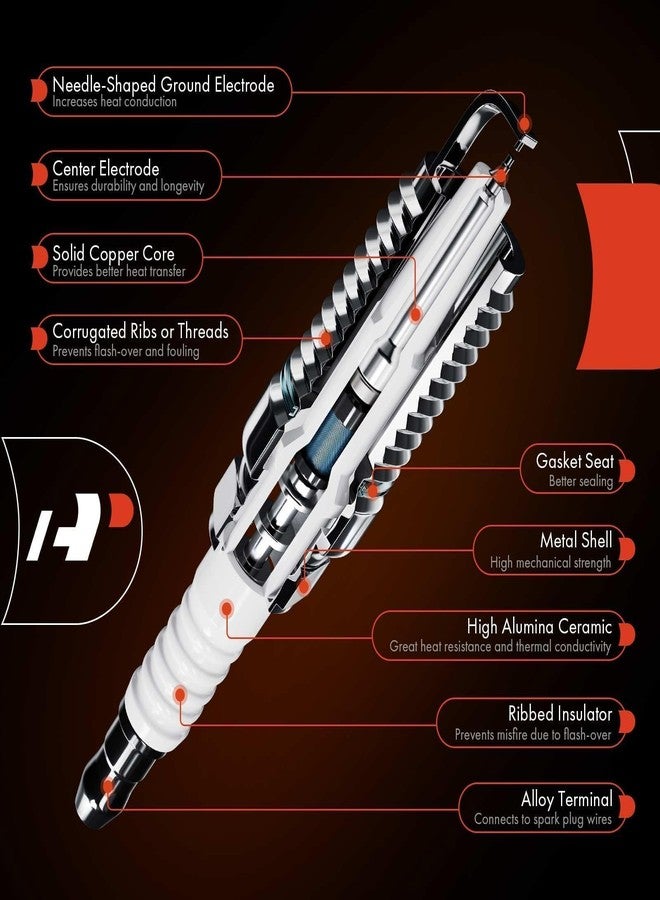 Needle-Shaped Ground Electrode
Increases heat conduction

Center Electrode
Ensures durability and longevity

Solid Copper Core
Provides better heat transfer

Corrugated Ribs or Threads
Prevents flash-over and fouling

Gasket Seat
Better sealing

Metal Shell
High mechanical strength

High Alumina Ceramic
Great heat resistance and thermal conductivity

Ribbed Insulator
Prevents misfire due to flash-over

Alloy Terminal
Connects to spark plug wires